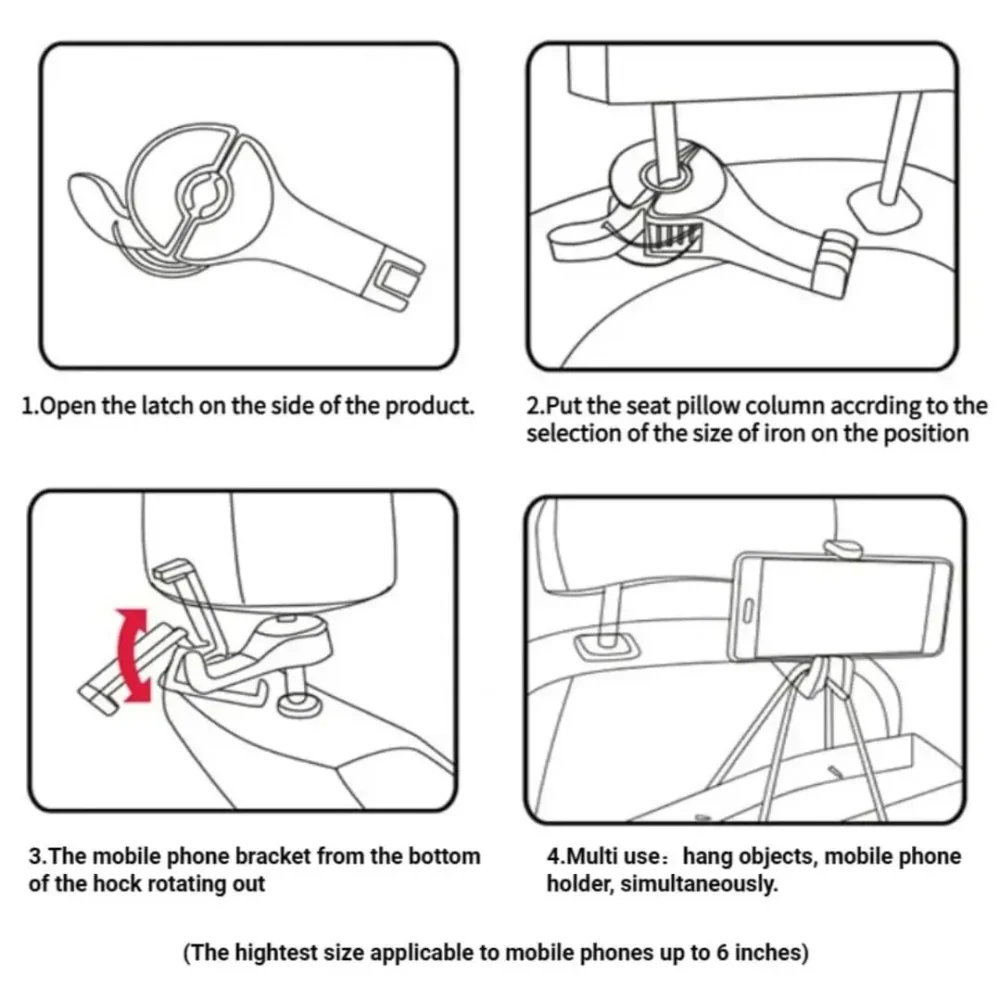 1.Open the latch on the side of the product.

2.Put the seat pillow column accrding to the selection of the size of iron on the position

3.The mobile phone bracket from the bottom of the hock rotating out

4.Multi use：hang objects, mobile phone holder, simultaneously.

(The hightest size applicable to mobile phones up to 6 inches)